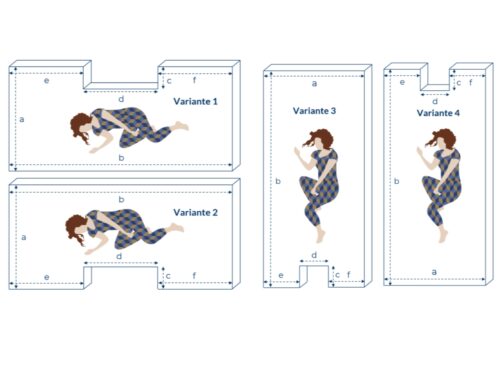 e
c
f
d
Variante 1
a
b

b
Variante 2
a
d
e
c
f

a
Variante 3
b
d
e
c
f

e
c
f
d
Variante 4
b
a